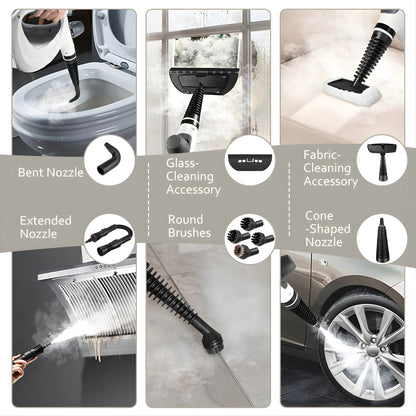 Bent Nozzle

Glass-Cleaning Accessory

Fabric-Cleaning Accessory

Extended Nozzle

Round Brushes

Cone -Shaped Nozzle